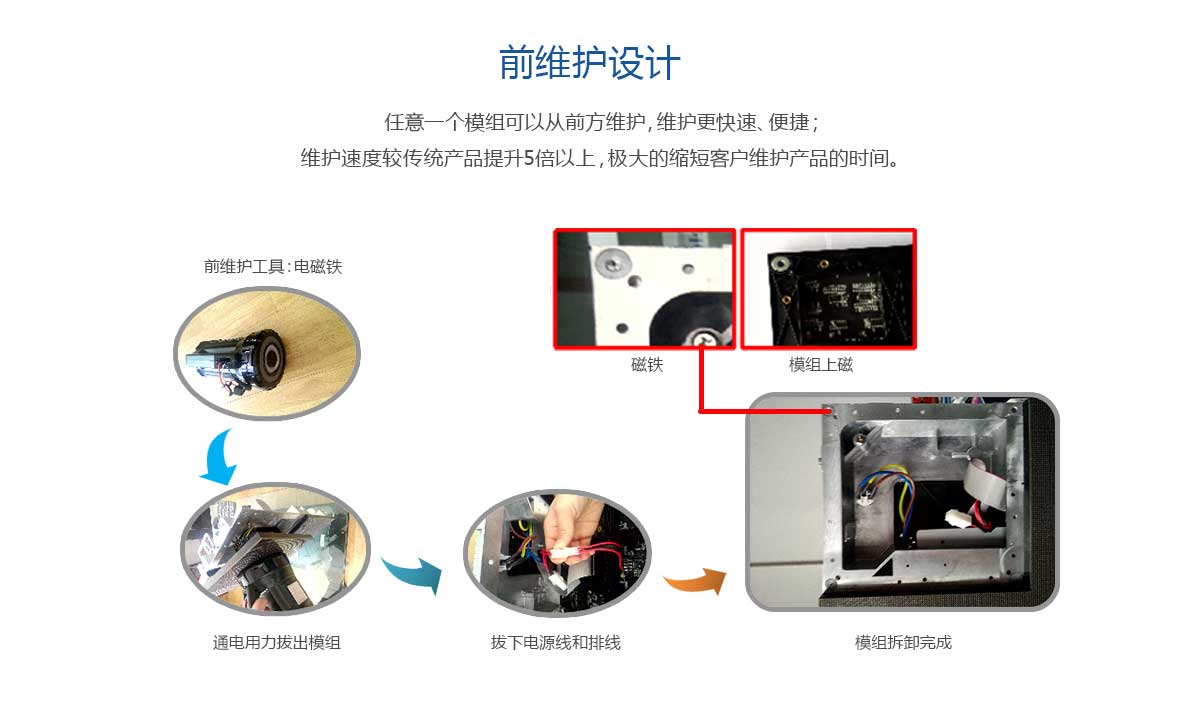 前维护设计

任意一个模组可以从前方维护，维护更快速、便捷；
维护速度较传统产品提升5倍以上，极大的缩短客户维护产品的时间。

前维护工具：电磁铁

磁铁

模组上磁

通电用力拔出模组

拔下电源线和排线

模组拆卸完成